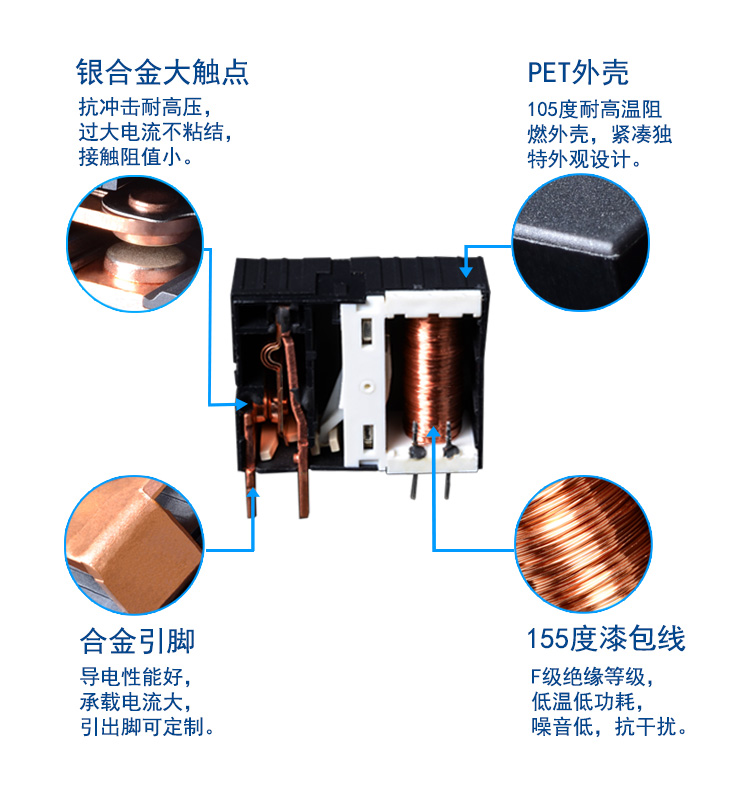 银合金大触点

抗冲击耐高压，过大电流不粘结，接触阻值小。

PET外壳

105度耐高温阻燃外壳，紧凑独特外观设计。

合金引脚

导电性能好，承载电流大，引出脚可定制。

155度漆包线

F级绝缘等级，低温低功耗，噪音低，抗干扰。